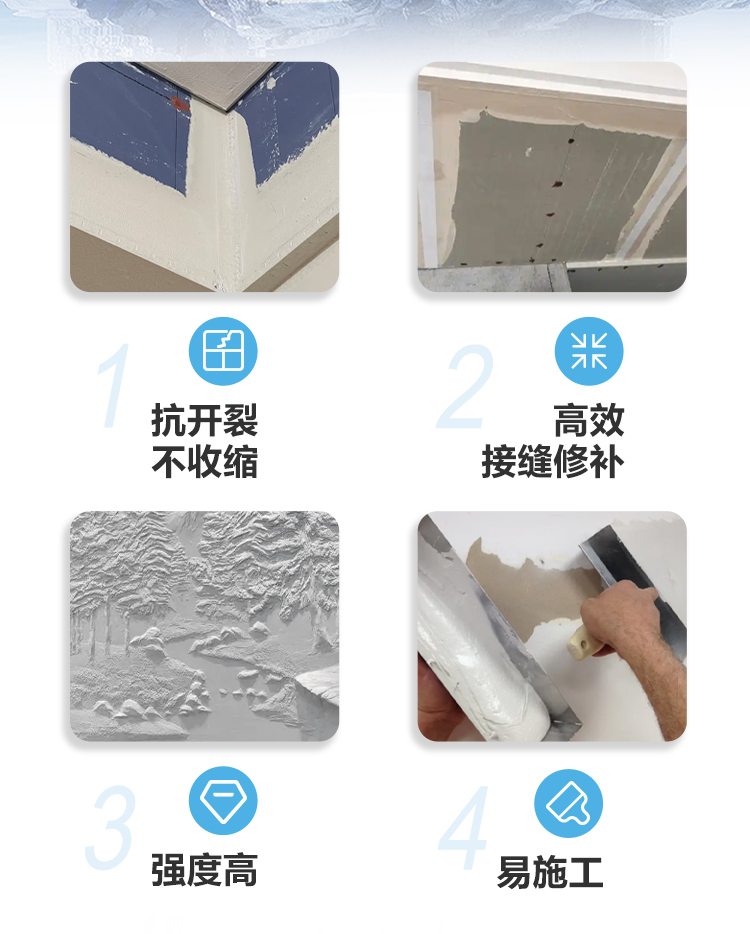 1
抗开裂
不收缩

2
高效
接缝修补

3
强度高

4
易施工