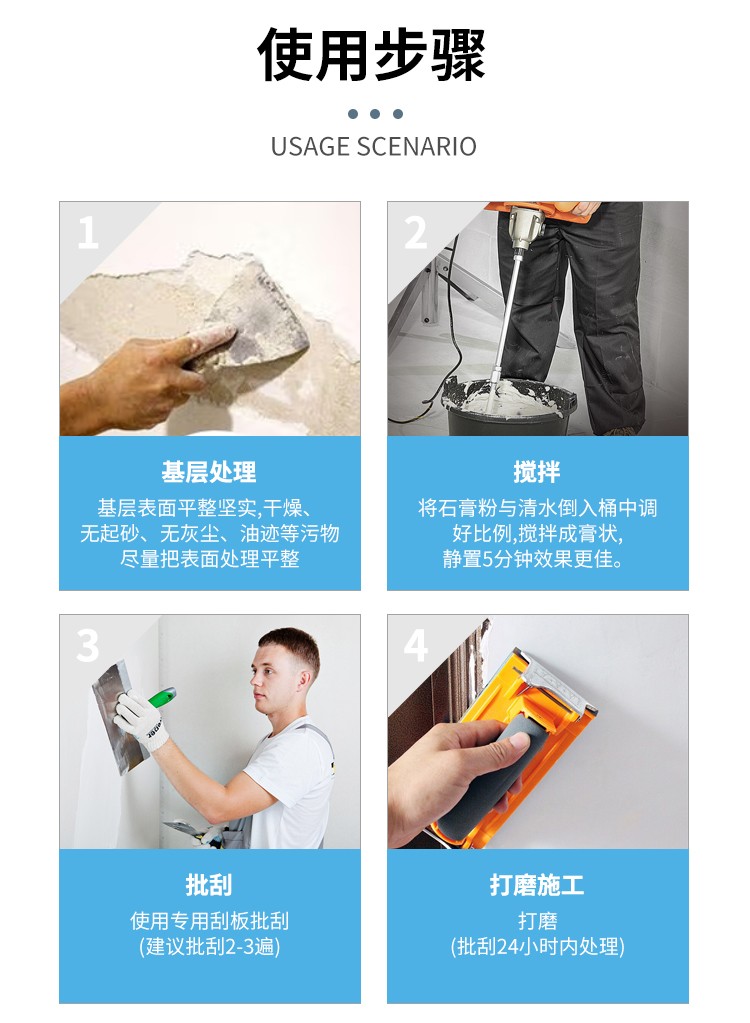 使用步骤

USAGE SCENARIO

1

基层处理

基层表面平整坚实,干燥、无起砂、无灰尘、油迹等污物尽量把表面处理平整

2

搅拌

将石膏粉与清水倒入桶中调好比例,搅拌成膏状,静置5分钟效果更佳。

3

批刮

使用专用刮板批刮
(建议批刮2-3遍)

4

打磨施工

打磨
(批刮24小时内处理)